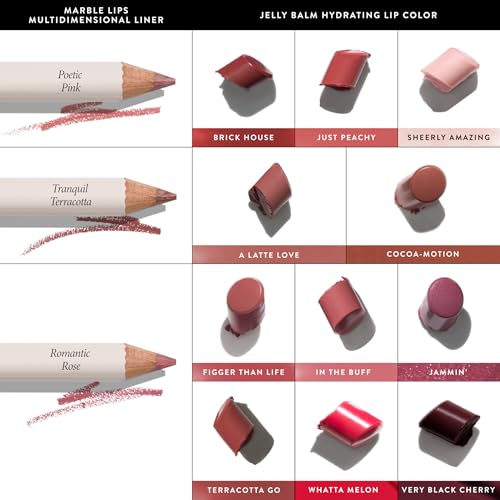 MARBLE LIPS MULTIDIMENSIONAL LINER

JELLY BALM HYDRATING LIP COLOR

Poetic Pink

BRICK HOUSE

JUST PEACHY

SHEERLY AMAZING

Tranquil Terracotta

A LATTE LOVE

COCOA-MOTION

Romantic Rose

FIGGER THAN LIFE

IN THE BUFF

JAMMIN'

TERRACOTTA GO

WHATTA MELON

VERY BLACK CHERRY